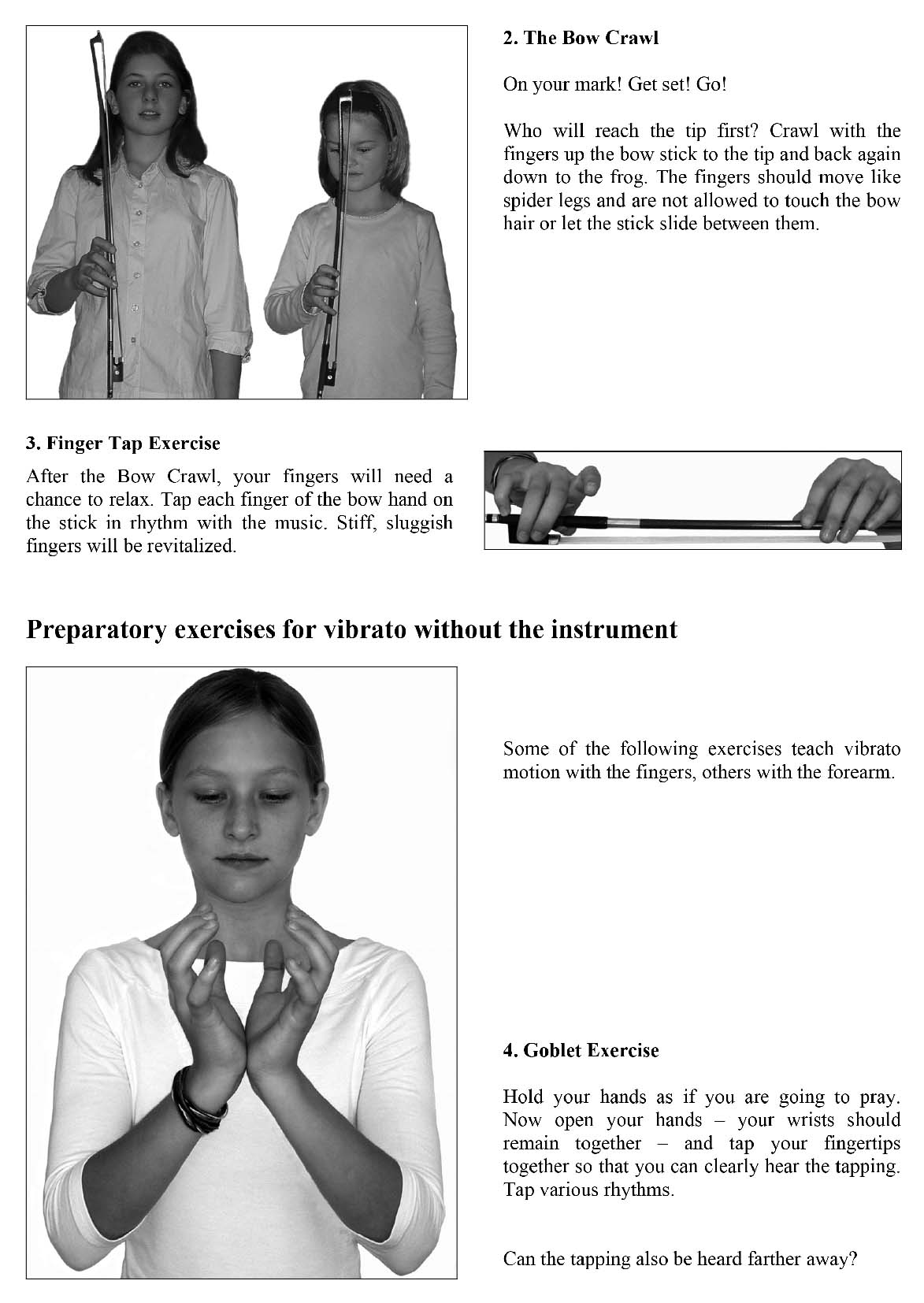 2. The Bow Crawl

On your mark! Get set! Go!

Who will reach the tip first? Crawl with the fingers up the bow stick to the tip and back again down to the frog. The fingers should move like spider legs and are not allowed to touch the bow hair or let the stick slide between them.

3. Finger Tap Exercise

After the Bow Crawl, your fingers will need a chance to relax. Tap each finger of the bow hand on the stick in rhythm with the music. Stiff, sluggish fingers will be revitalized.

Preparatory exercises for vibrato without the instrument

Some of the following exercises teach vibrato motion with the fingers, others with the forearm.

4. Goblet Exercise

Hold your hands as if you are going to pray. Now open your hands – your wrists should remain together – and tap your fingertips together so that you can clearly hear the tapping. Tap various rhythms.

Can the tapping also be heard farther away?