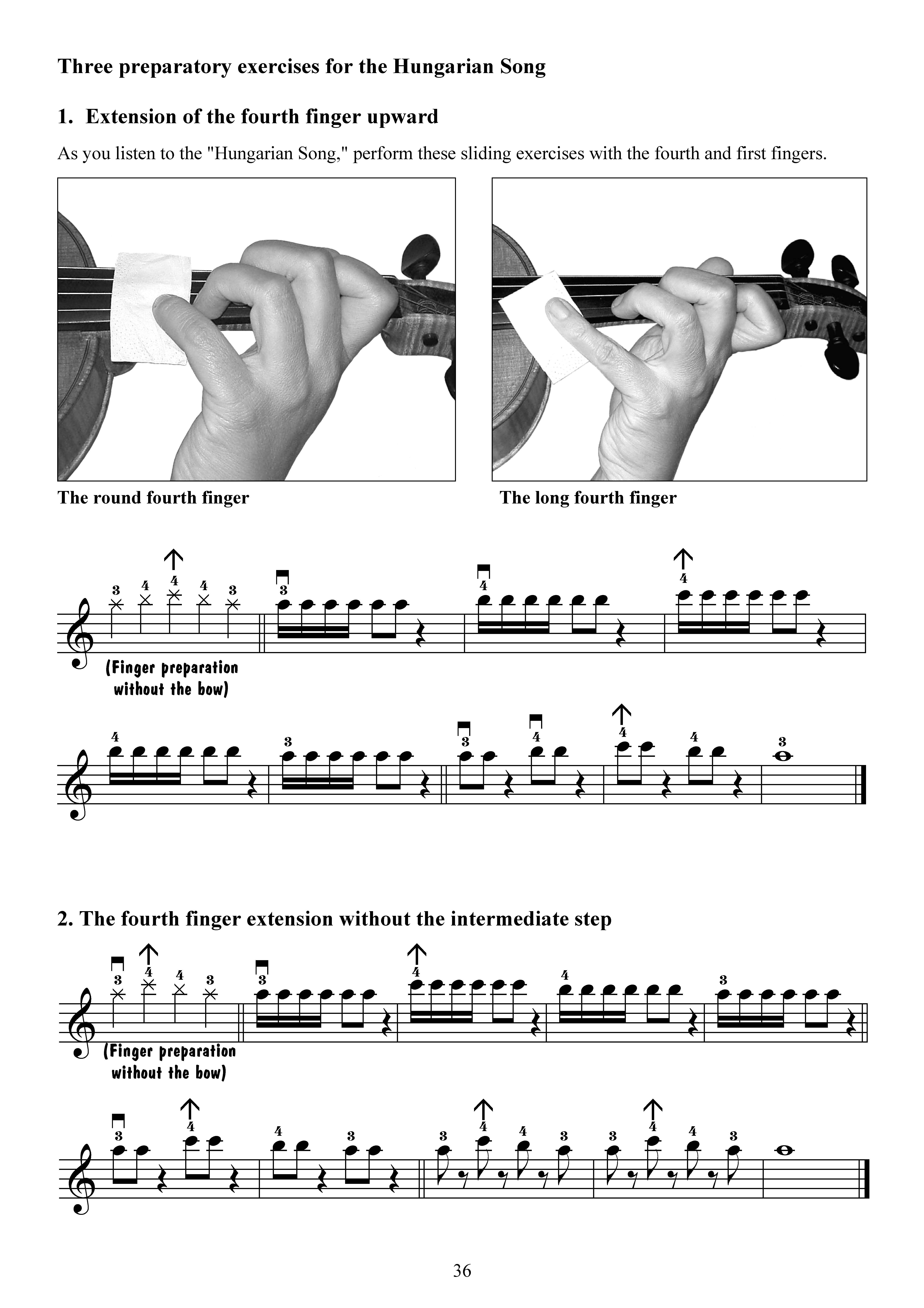 Three preparatory exercises for the Hungarian Song

1. Extension of the fourth finger upward

As you listen to the "Hungarian Song," perform these sliding exercises with the fourth and first fingers.

The round fourth finger

The long fourth finger

3 4 4 4 3 3 4 4

(Finger preparation without the bow)

4 3 3 4 4 4 3

2. The fourth finger extension without the intermediate step

3 4 4 3 3 4 4 3

(Finger preparation without the bow)

3 4 4 3 3 4 4 3 3 4 4 3

36